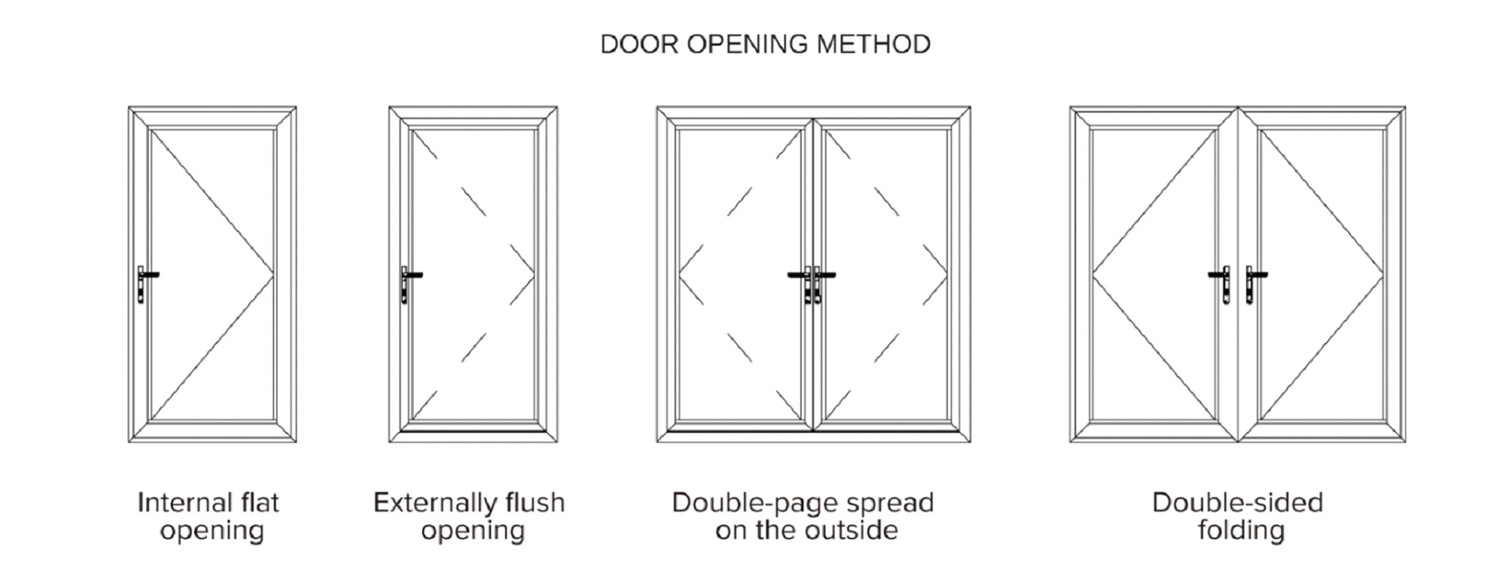 DOOR OPENING METHOD

Internal flat opening

Externally flush opening

Double-page spread on the outside

Double-sided folding